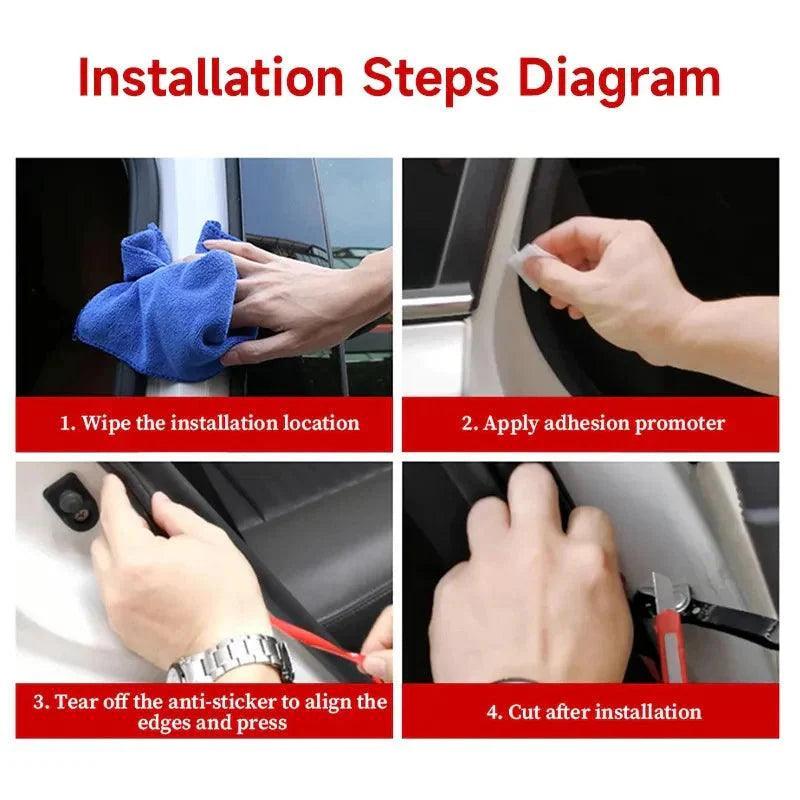 Installation Steps Diagram

1. Wipe the installation location

2. Apply adhesion promoter

3. Tear off the anti-sticker to align the edges and press

4. Cut after installation